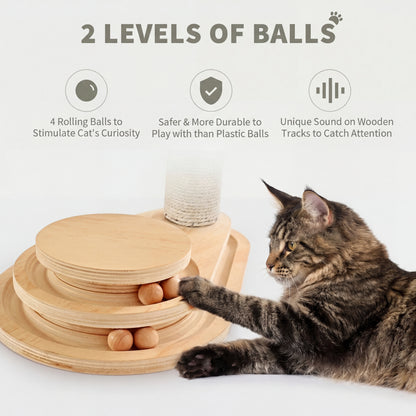 2 LEVELS OF BALLS

4 Rolling Balls to Stimulate Cat's Curiosity

Safer & More Durable to Play with than Plastic Balls

Unique Sound on Wooden Tracks to Catch Attention