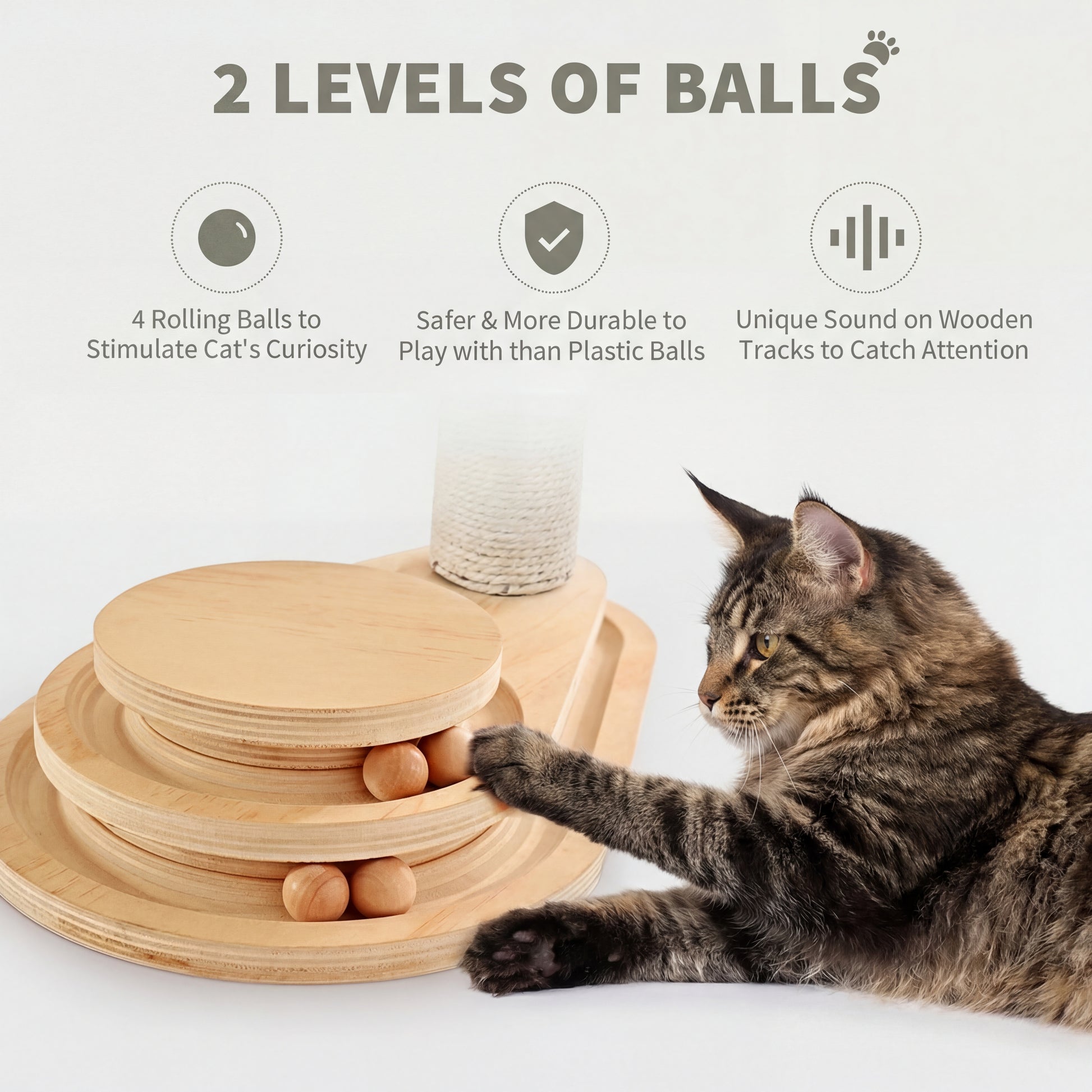 2 LEVELS OF BALLS

4 Rolling Balls to Stimulate Cat's Curiosity

Safer & More Durable to Play with than Plastic Balls

Unique Sound on Wooden Tracks to Catch Attention