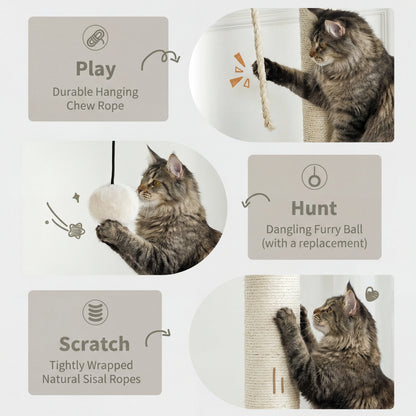 Play
Durable Hanging Chew Rope

Hunt
Dangling Furry Ball (with a replacement)

Scratch
Tightly Wrapped Natural Sisal Ropes