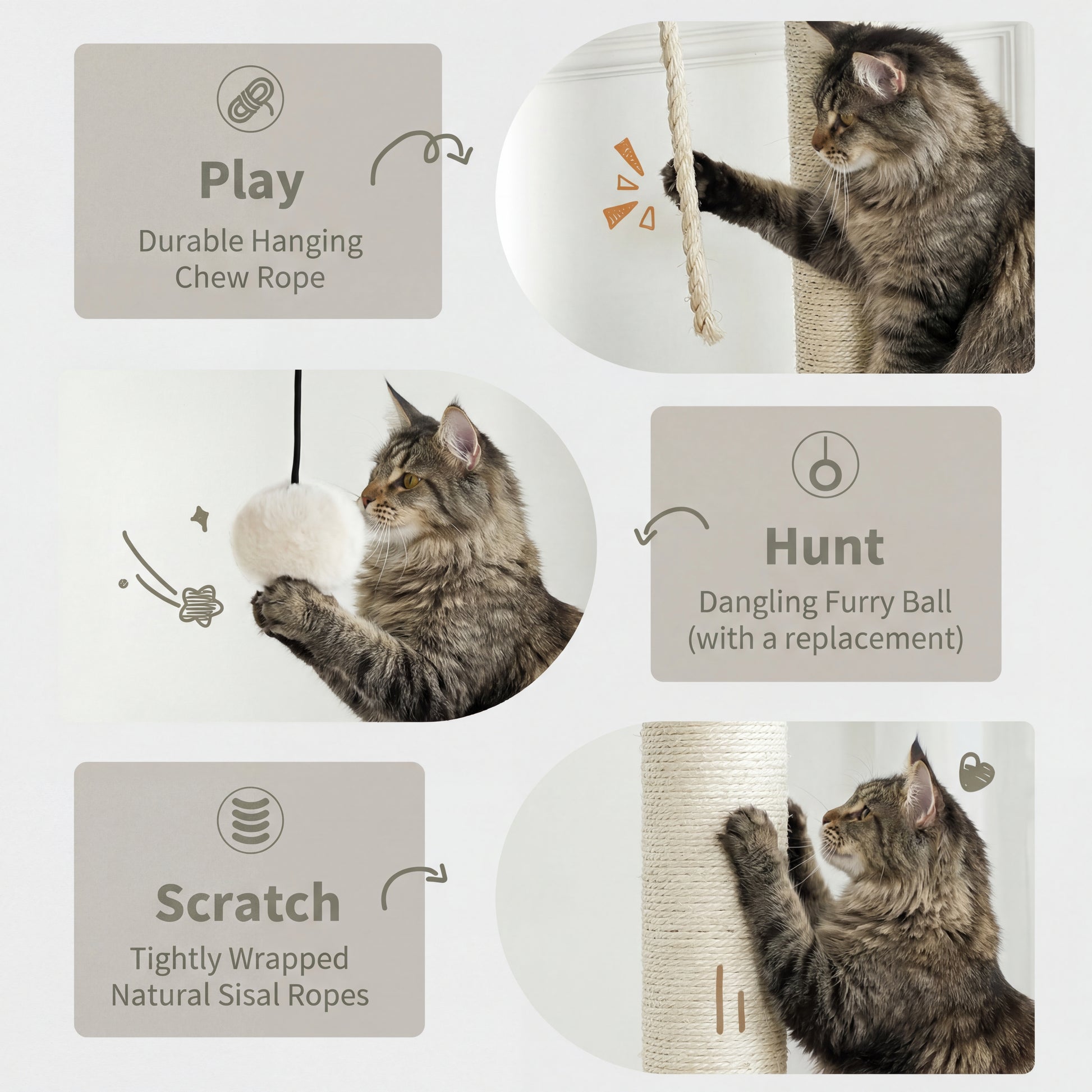 Play
Durable Hanging Chew Rope

Hunt
Dangling Furry Ball (with a replacement)

Scratch
Tightly Wrapped Natural Sisal Ropes