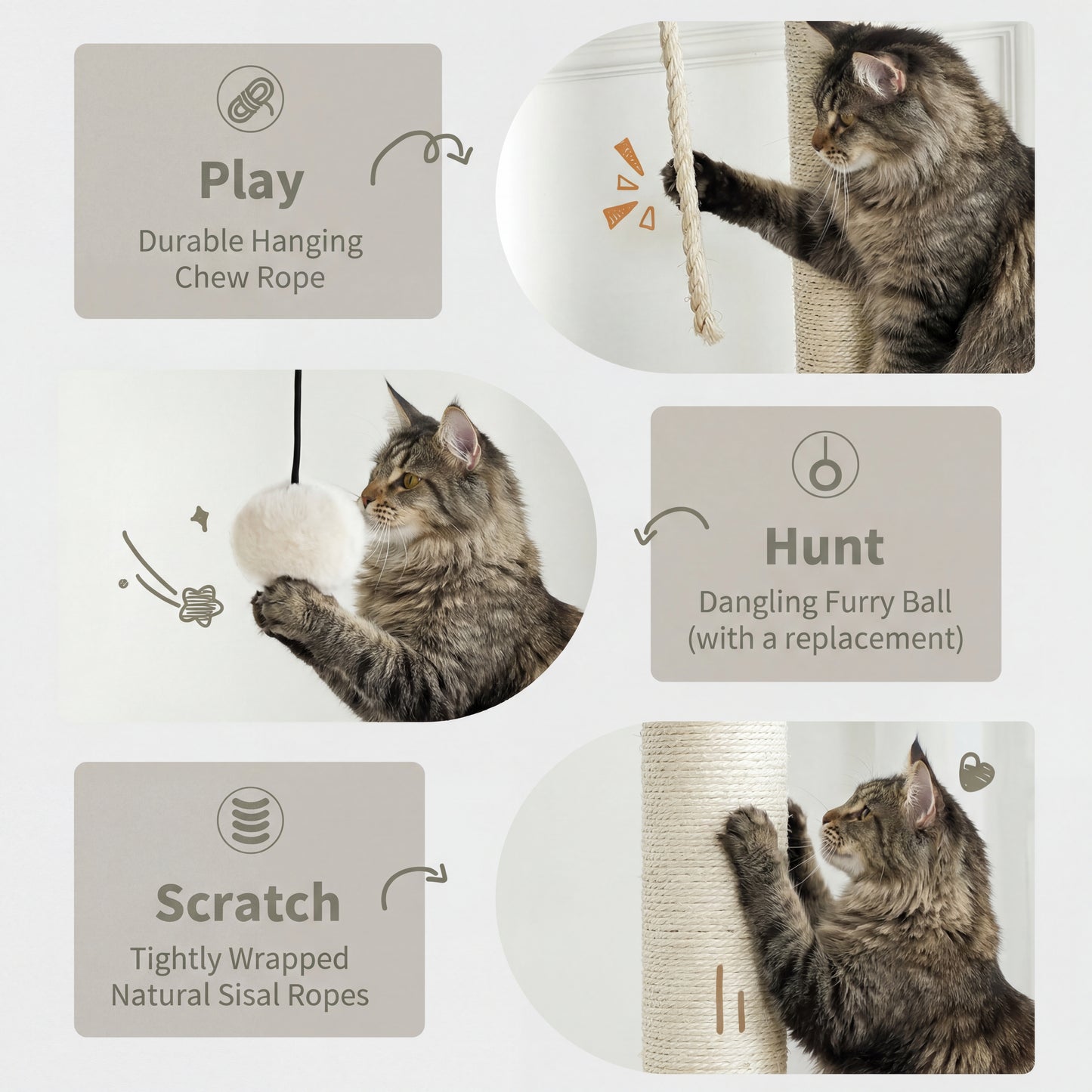 Play
Durable Hanging Chew Rope

Hunt
Dangling Furry Ball (with a replacement)

Scratch
Tightly Wrapped Natural Sisal Ropes